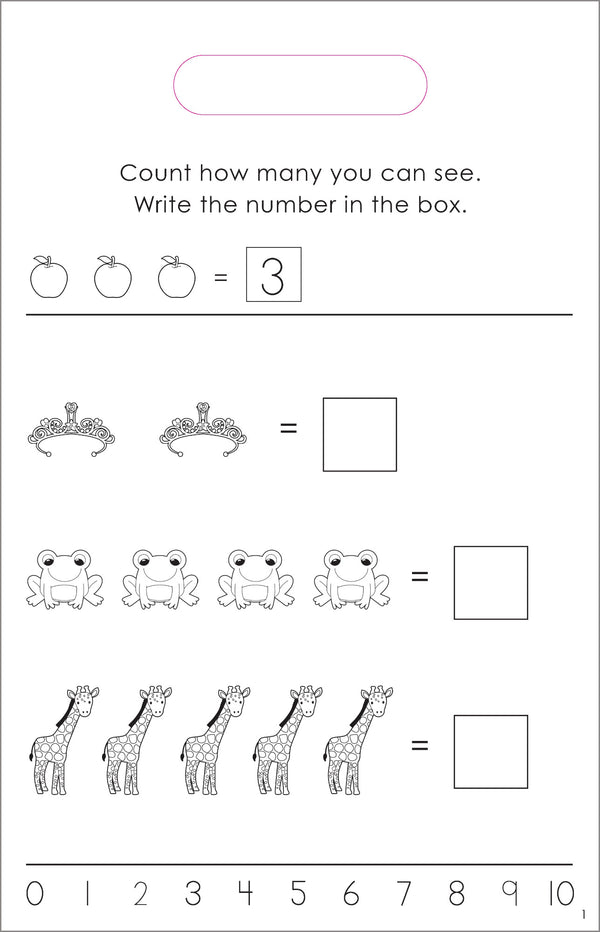 Count how many you can see.
Write the number in the box.

= 3

=

=

=

0 1 2 3 4 5 6 7 8 9 10

1