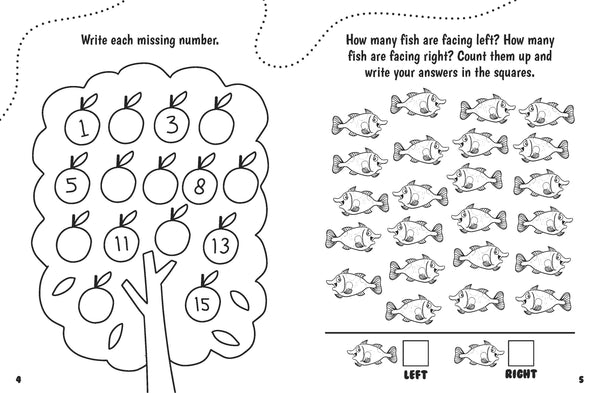 Write each missing number.

1
3
5
8
11
13
15

4

How many fish are facing left? How many fish are facing right? Count them up and write your answers in the squares.

LEFT
RIGHT

5