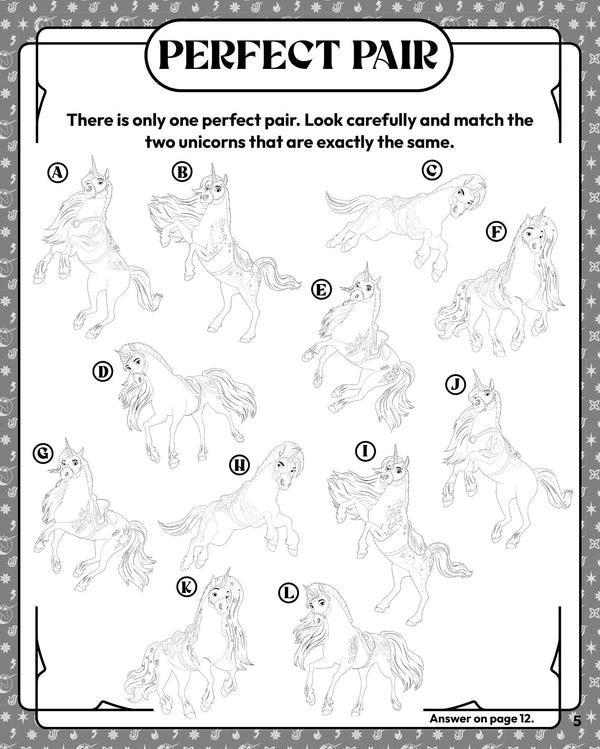 PERFECT PAIR

There is only one perfect pair. Look carefully and match the two unicorns that are exactly the same.

A

B

C

F

E

D

J

G

H

I

K

L

Answer on page 12.

5