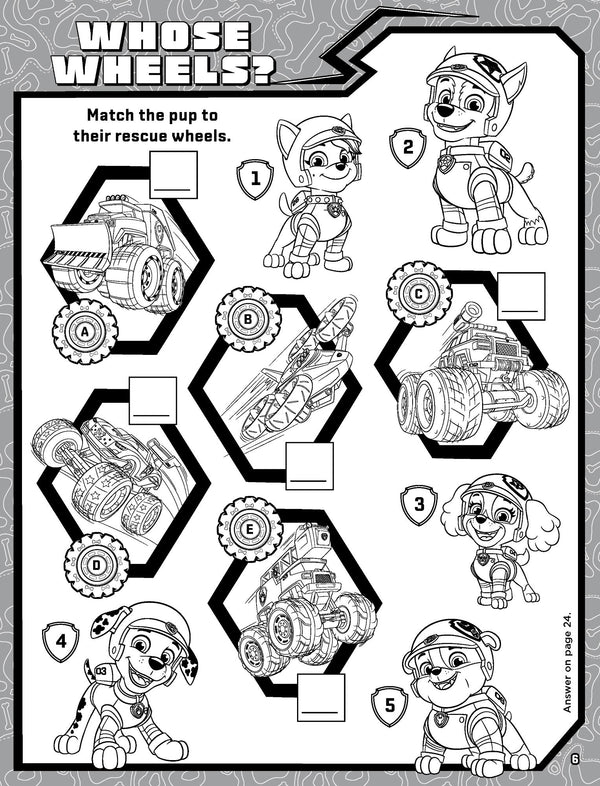 WHOSE WHEELS?

Match the pup to their rescue wheels.

1
2
A
B
C
D
E
3
4
03
5

Answer on page 24.

6