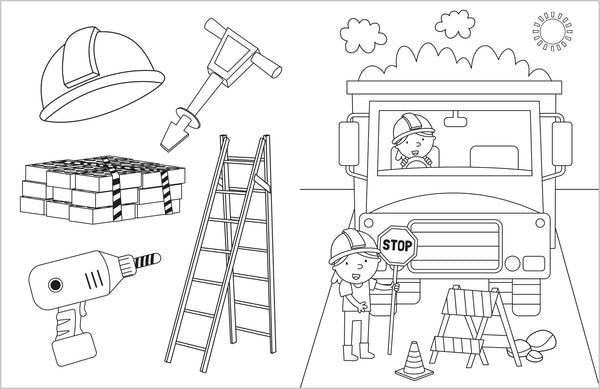 STOP