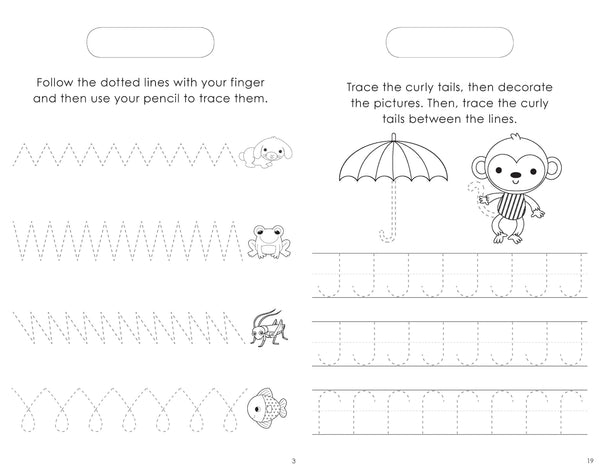 Follow the dotted lines with your finger and then use your pencil to trace them.

3

Trace the curly tails, then decorate the pictures. Then, trace the curly tails between the lines.

19